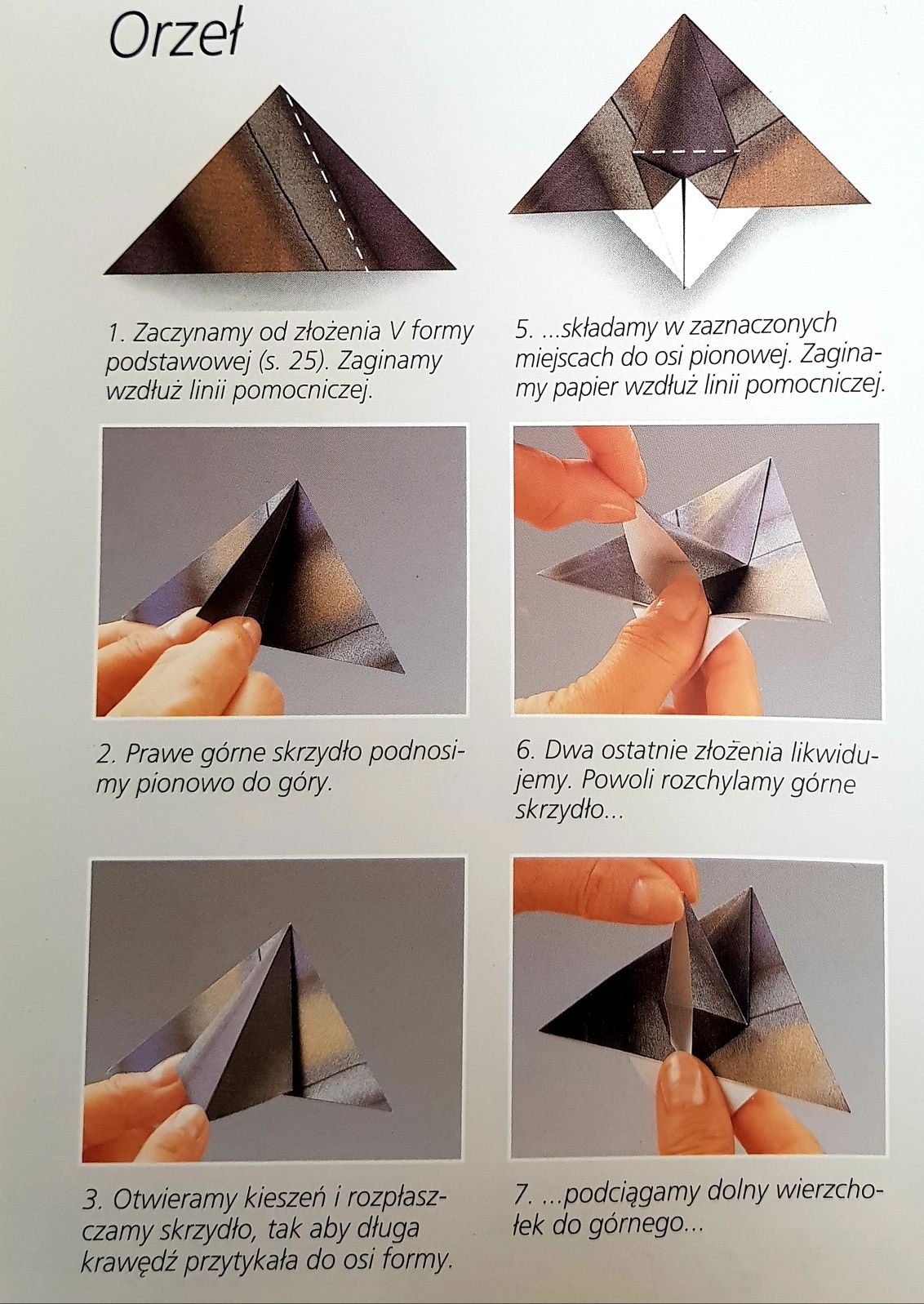 Orzeł

1. Zaczynamy od złożenia V formy podstawowej (s. 25). Zaginamy wzdłuż linii pomocniczej.

2. Prawe górne skrzydło podnosimy pionowo do góry.

3. Otwieramy kieszeń i rozpłaszczamy skrzydło, tak aby długa krawędź przytykała do osi formy.

5. ...składamy w zaznaczonych miejscach do osi pionowej. Zaginamy papier wzdłuż linii pomocniczej.

6. Dwa ostatnie złożenia likwidujemy. Powoli rozchylamy górne skrzydło...

7. ...podciągamy dolny wierzchołek do górnego...