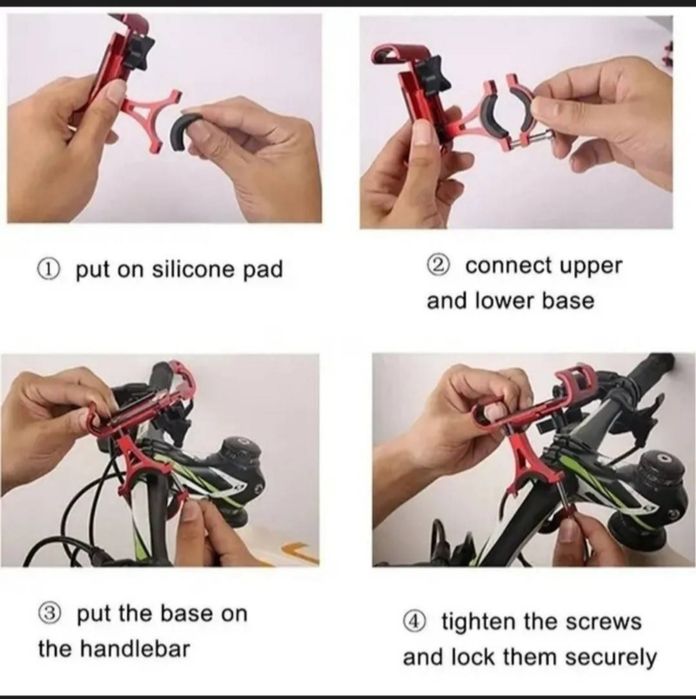 ① put on silicone pad

② connect upper and lower base

③ put the base on the handlebar

④ tighten the screws and lock them securely