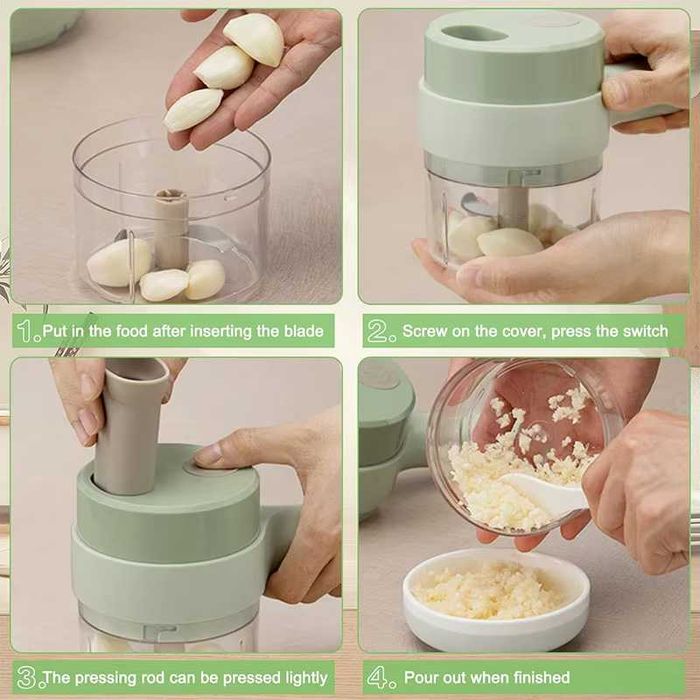 1. Put in the food after inserting the blade

2. Screw on the cover, press the switch

3. The pressing rod can be pressed lightly

4. Pour out when finished