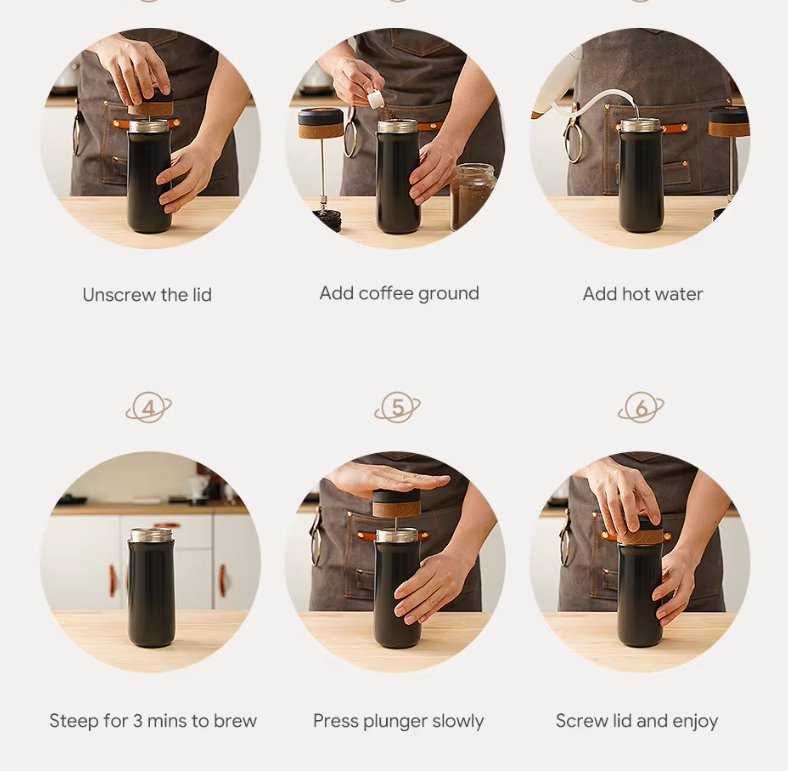 Unscrew the lid

Add coffee ground

Add hot water

4

5

6

Steep for 3 mins to brew

Press plunger slowly

Screw lid and enjoy