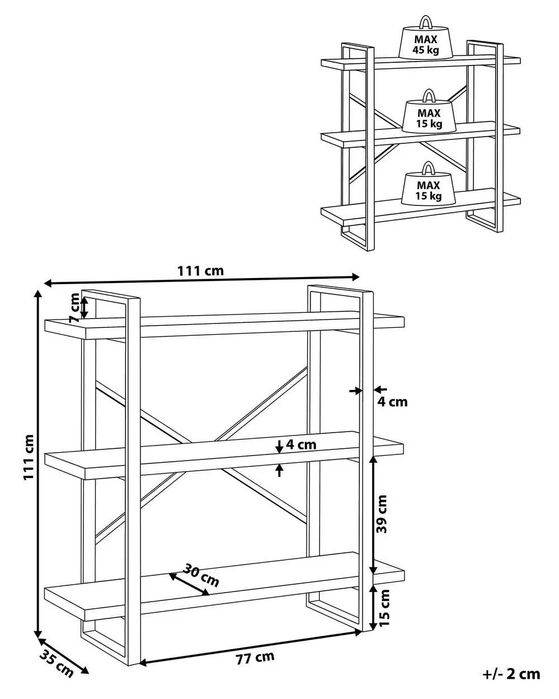 MAX
45 kg

MAX
15 kg

MAX
15 kg

111 cm

7 cm

4 cm

4 cm

111 cm

39 cm

30 cm

15 cm

35 cm

77 cm

+/- 2 cm