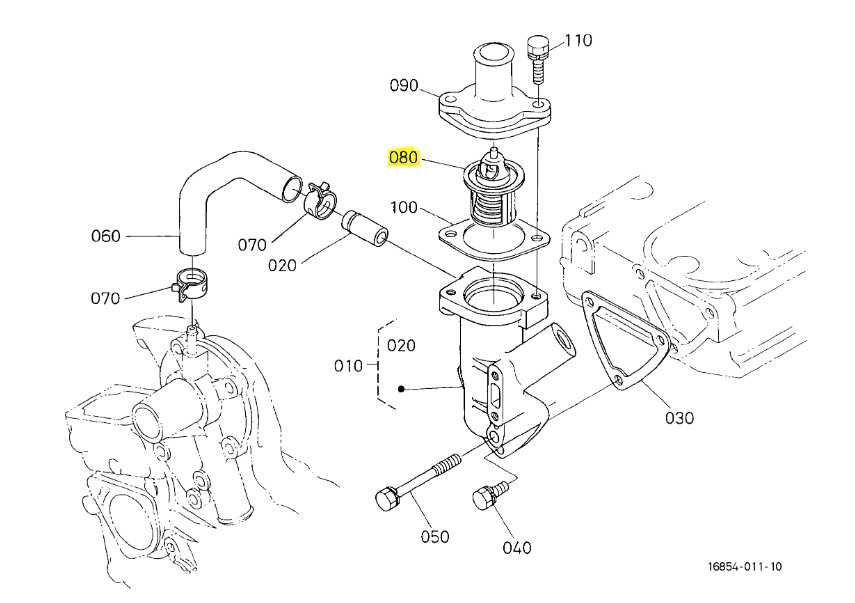 110
090
080
100
060
070
020
070
020
010
030
050
040
16854-011-10