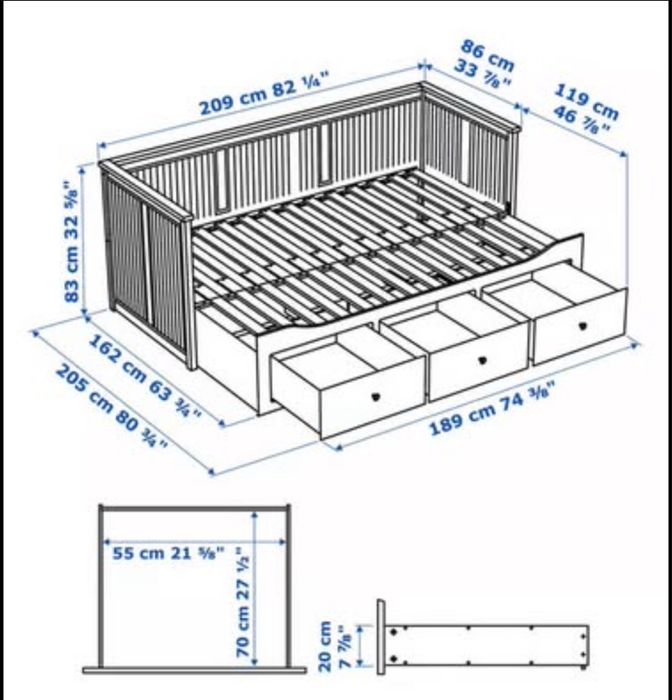 209 cm 82 ¼"
86 cm
33 ⅞"
119 cm
46 ⅞"
83 cm 32 ⅝"
162 cm 63 ¾"
205 cm 80 ¾"
189 cm 74 ⅜"
55 cm 21 ⅝"
70 cm 27 ½"
20 cm
7 ⅞"