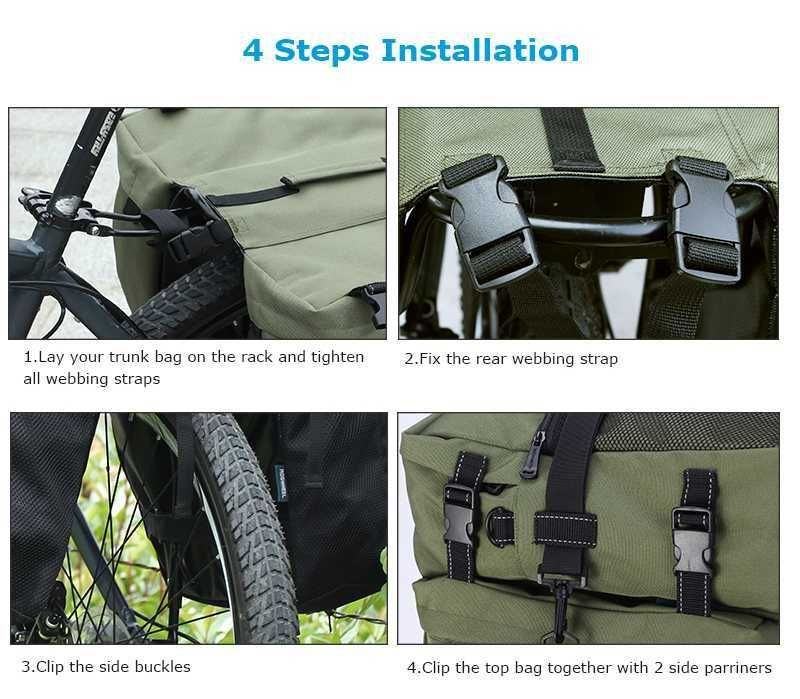 4 Steps Installation

1.Lay your trunk bag on the rack and tighten all webbing straps

2.Fix the rear webbing strap

3.Clip the side buckles

4.Clip the top bag together with 2 side parriners