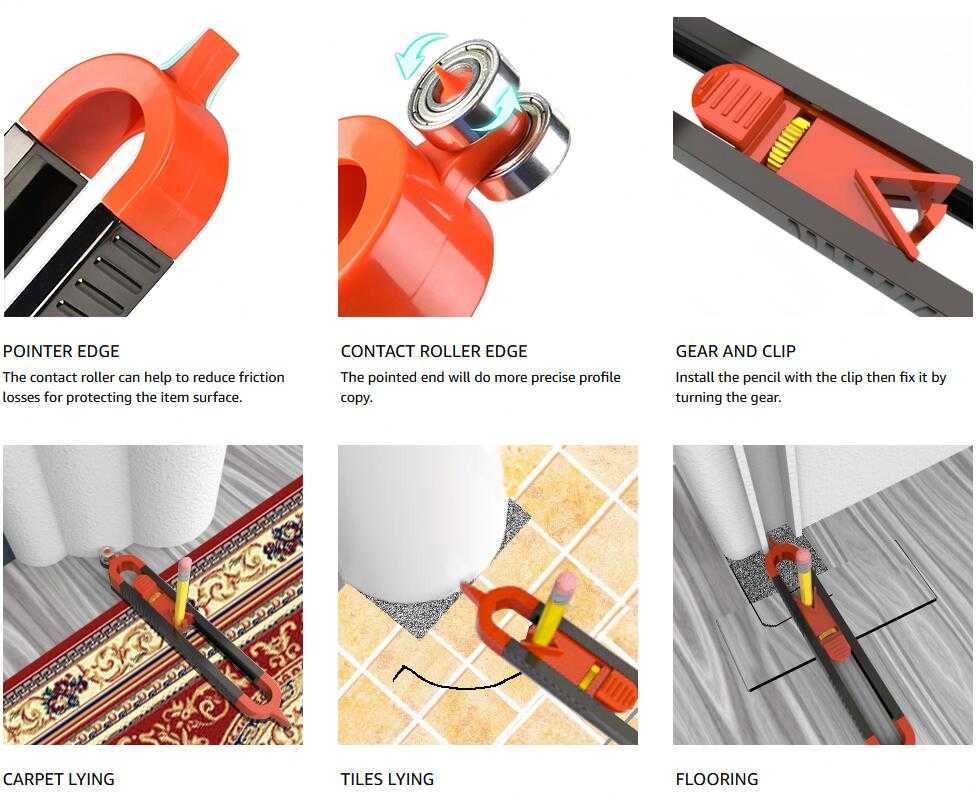 POINTER EDGE
The contact roller can help to reduce friction losses for protecting the item surface.

CONTACT ROLLER EDGE
The pointed end will do more precise profile copy.

GEAR AND CLIP
Install the pencil with the clip then fix it by turning the gear.

CARPET LYING

TILES LYING

FLOORING