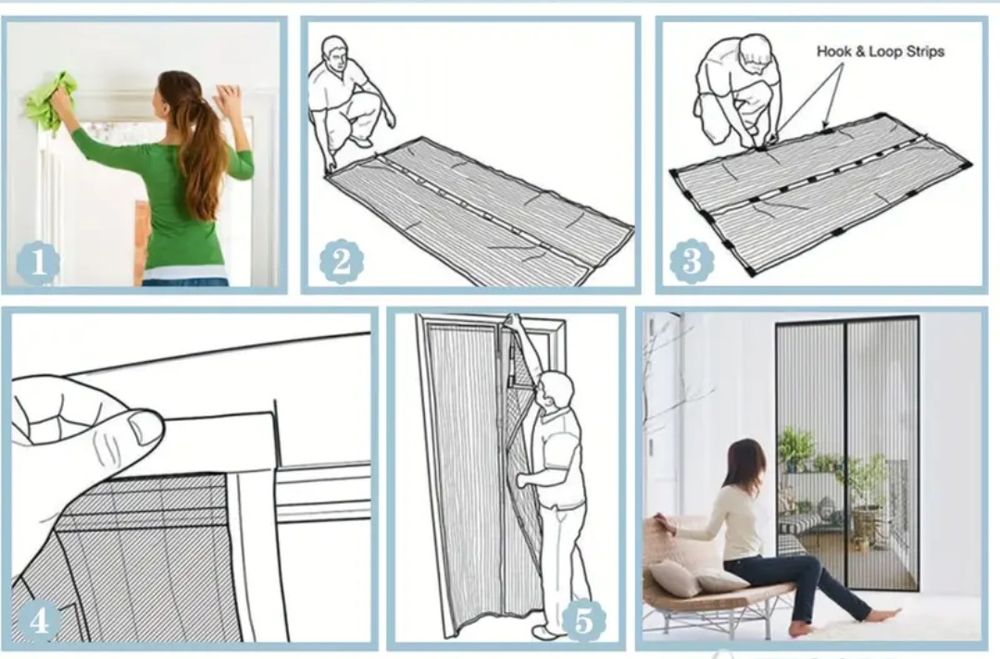 1

2

Hook & Loop Strips

3

4

5