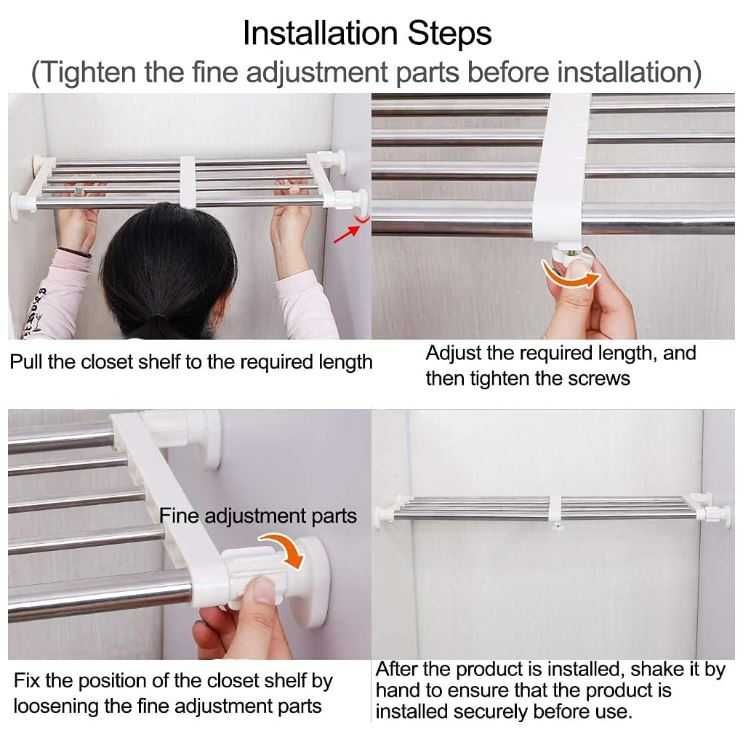 Installation Steps
(Tighten the fine adjustment parts before installation)

Pull the closet shelf to the required length

Adjust the required length, and then tighten the screws

Fine adjustment parts

Fix the position of the closet shelf by loosening the fine adjustment parts

After the product is installed, shake it by hand to ensure that the product is installed securely before use.