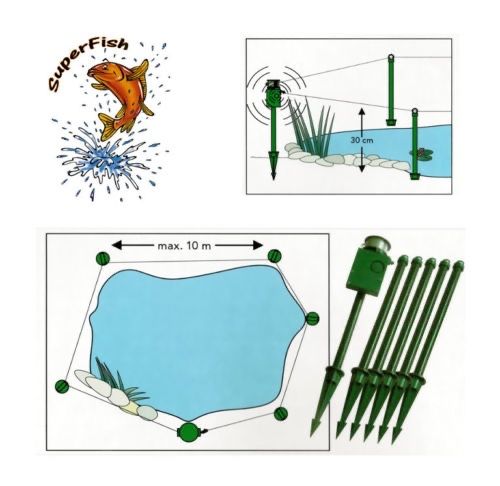 SuperFish

30 cm

max. 10 m