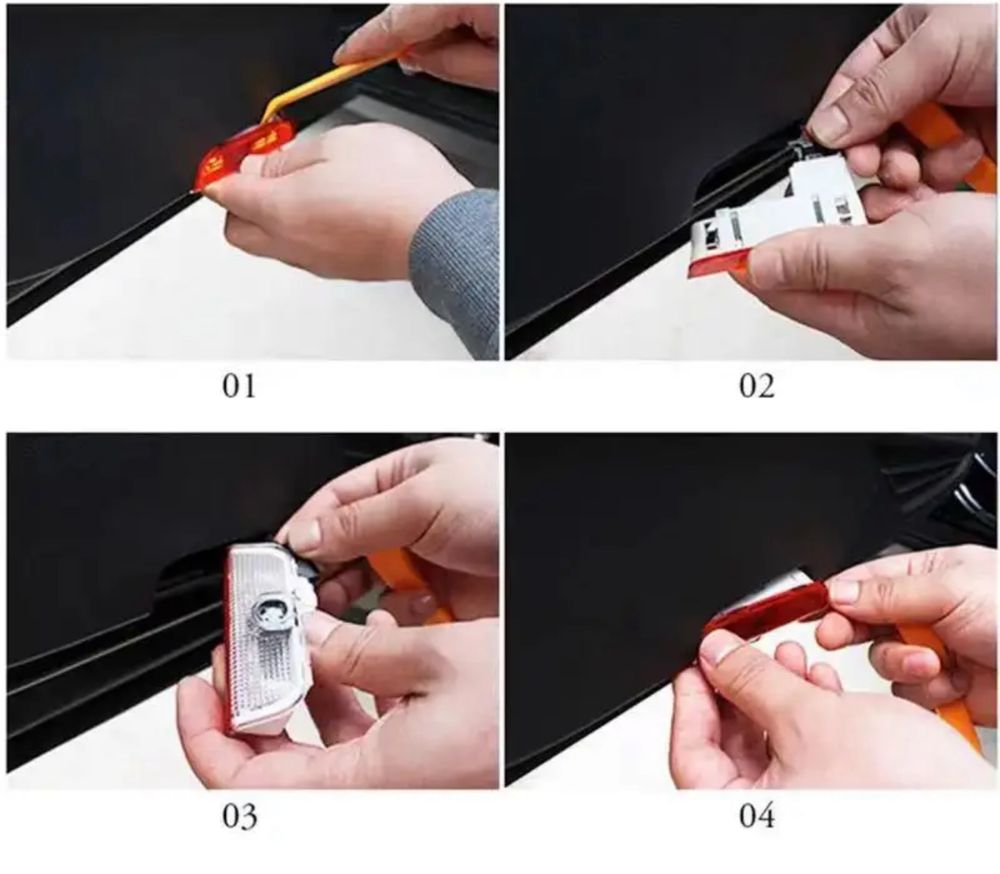 01

02

03

04