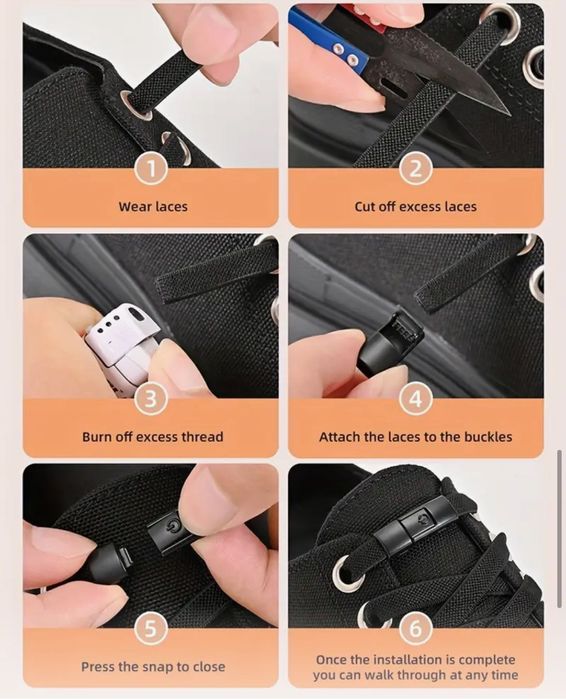 1
Wear laces

2
Cut off excess laces

3
Burn off excess thread

4
Attach the laces to the buckles

5
Press the snap to close

6
Once the installation is complete you can walk through at any time