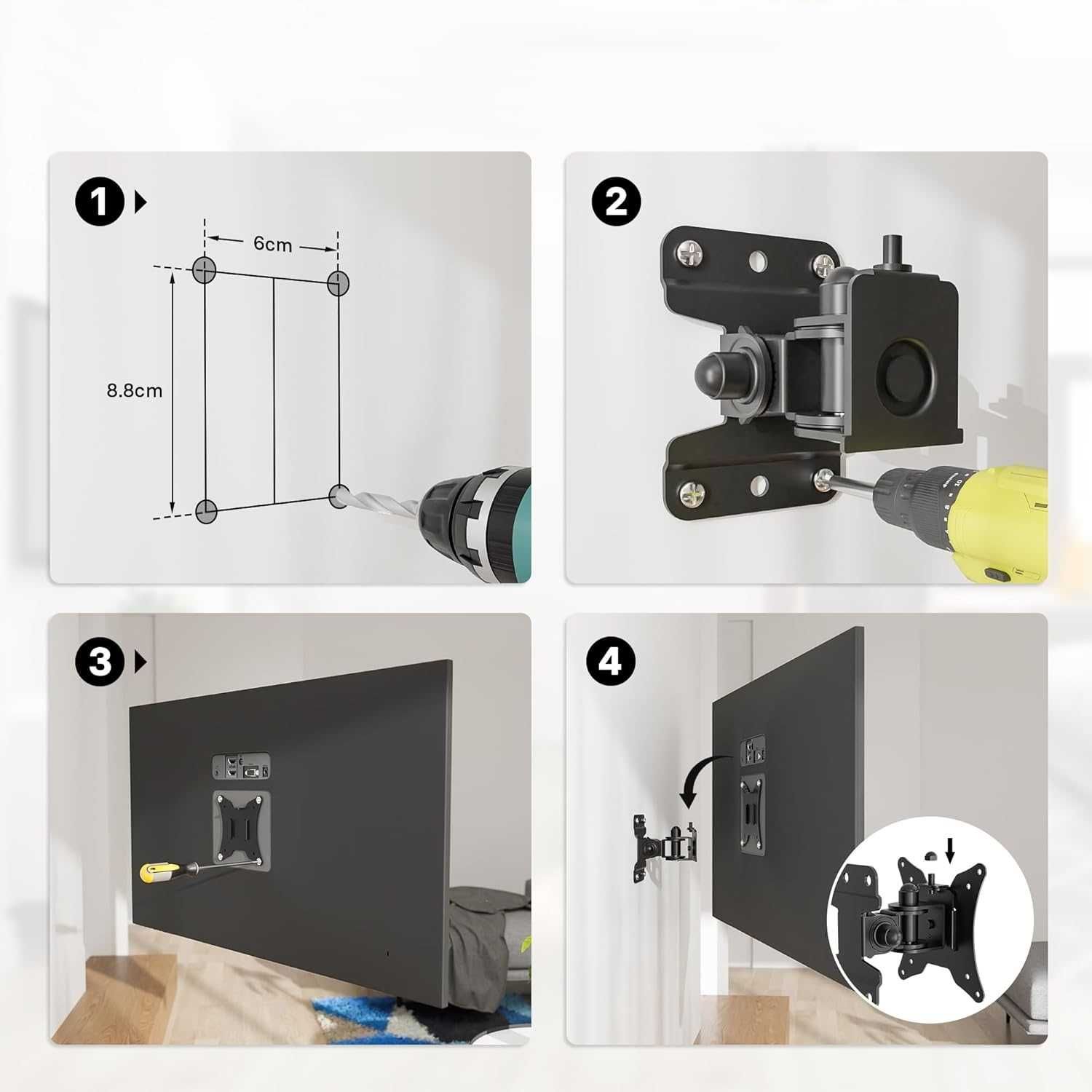 1

6cm

8.8cm

2

3

4