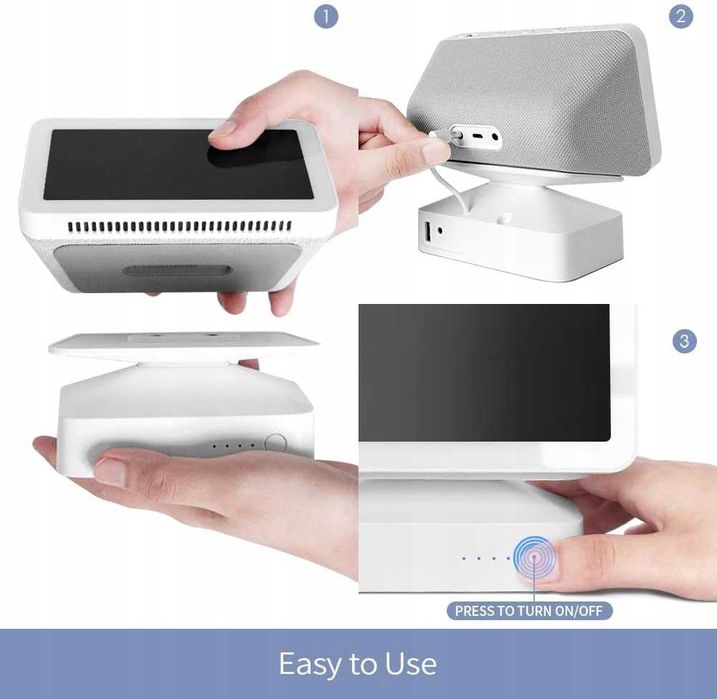 1

2

3

PRESS TO TURN ON/OFF

Easy to Use