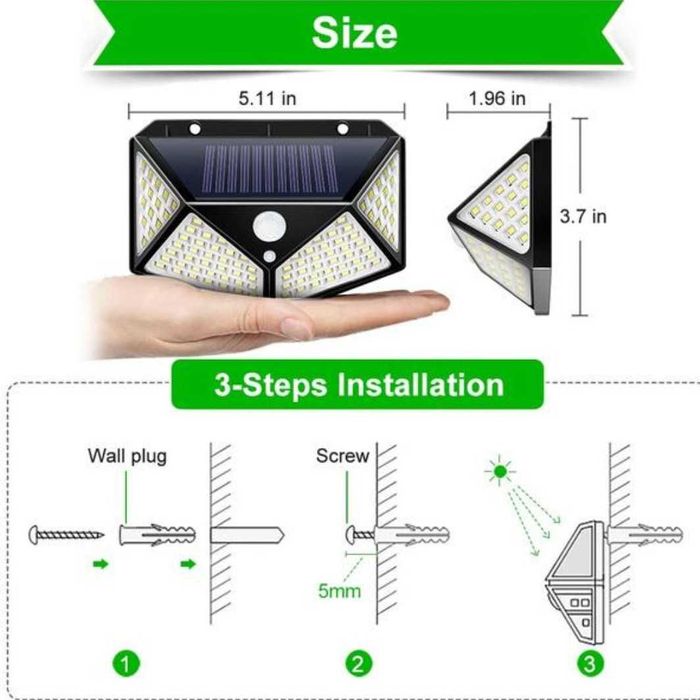 Size

5.11 in

1.96 in

3.7 in

3-Steps Installation

Wall plug

Screw

5mm

1

2

3