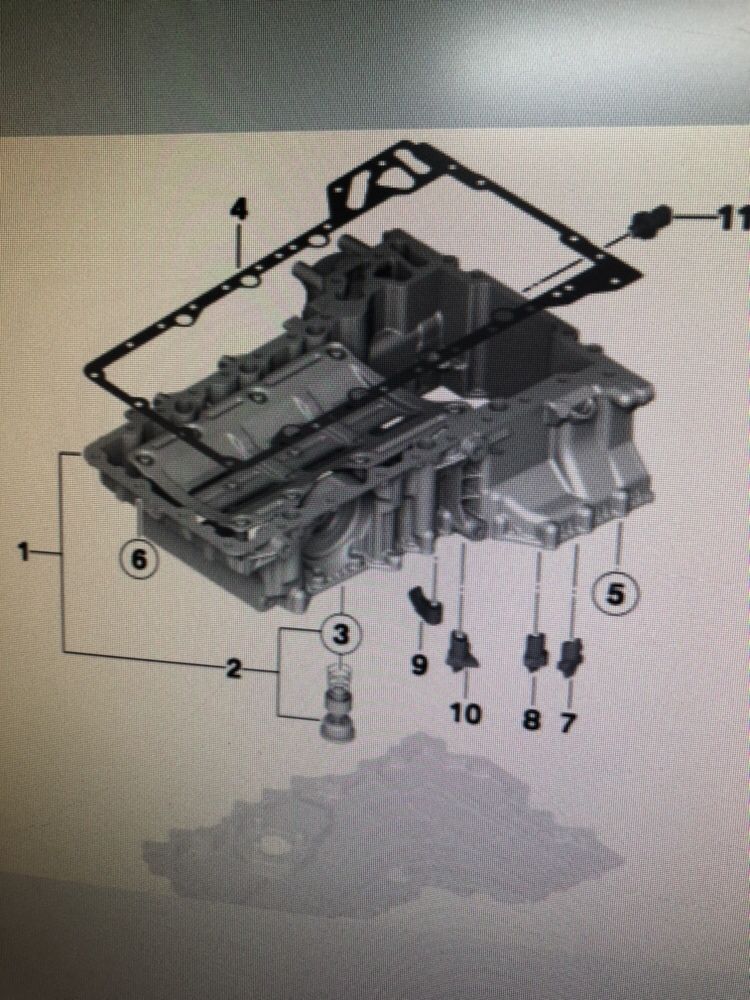 4
11
1
6
5
3
2
9
10
8
7