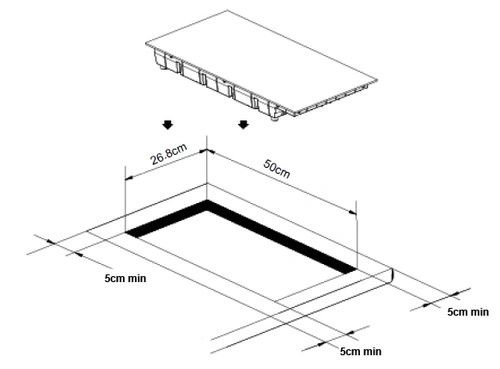 26.8cm

50cm

5cm min

5cm min

5cm min