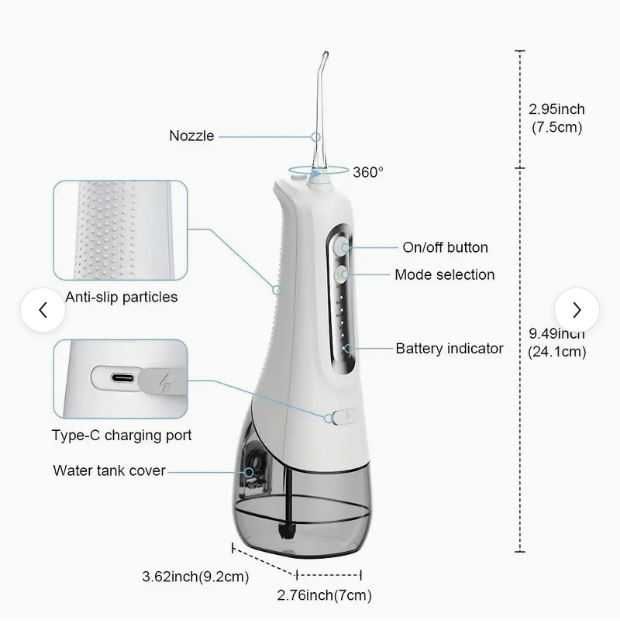 Nozzle

360°

2.95inch
(7.5cm)

Anti-slip particles

On/off button

Mode selection

Battery indicator

9.49inch
(24.1cm)

Type-C charging port

Water tank cover

3.62inch(9.2cm)

2.76inch(7cm)