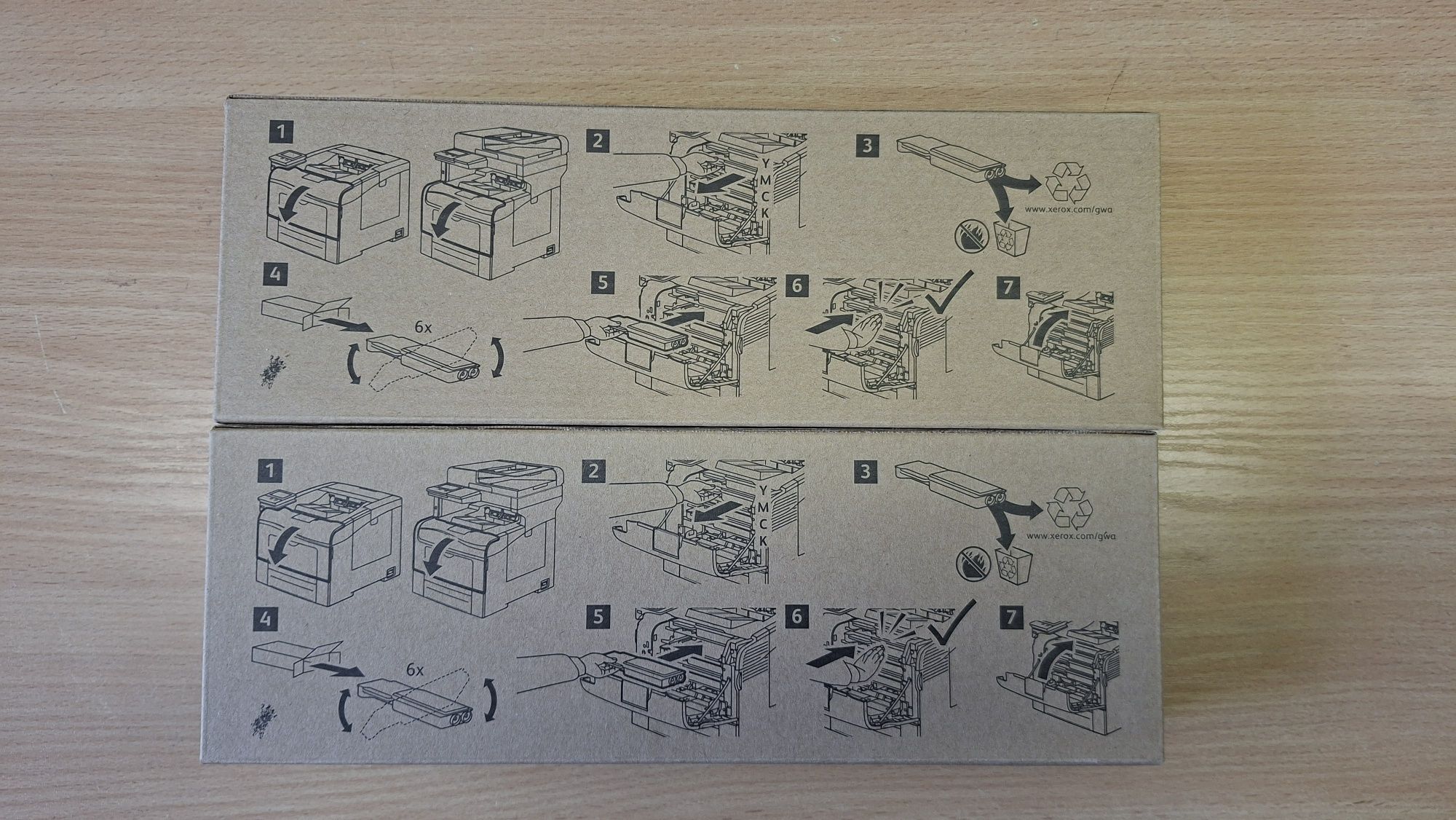 1

2

Y
M
C
K

3

www.xerox.com/gwa

4

6x

5

6

7

1

2

Y
M
C
K

3

www.xerox.com/gwa

4

6x

5

6

7