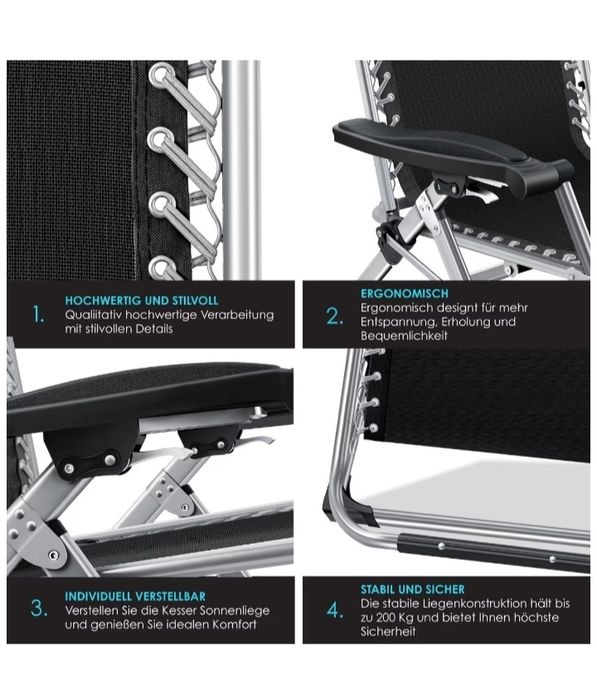 1. HOCHWERTIG UND STILVOLL
Qualiitativ hochwertige Verarbeitung mit stilvollen Details

2. ERGONOMISCH
Ergonomisch designt für mehr Entspannung, Erholung und Bequemlichkeit

3. INDIVIDUELL VERSTELLBAR
Verstellen Sie die Kesser Sonnenliege und genießen Sie idealen Komfort

4. STABIL UND SICHER
Die stabile Liegenkonstruktion hält bis zu 200 Kg und bietet Ihnen höchste Sicherheit