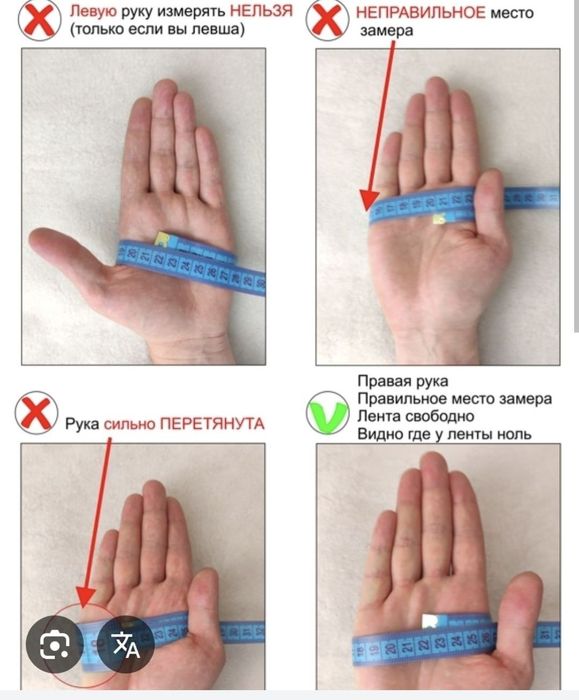 Левую руку измерять НЕЛЬЗЯ (только если вы левша)

НЕПРАВИЛЬНОЕ место замера

Рука сильно ПЕРЕТЯНУТА

Правая рука
Правильное место замера
Лента свободно
Видно где у ленты ноль