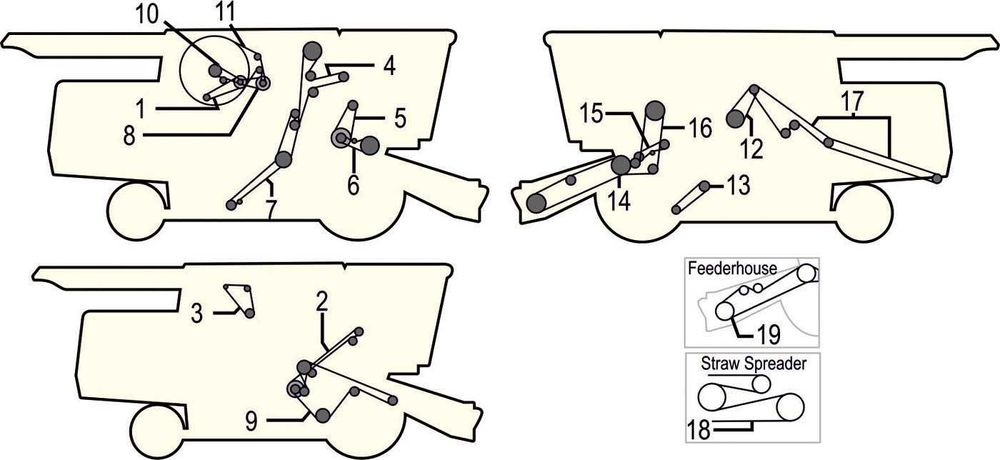 10
11
4
1
8
5
6
7
15
16
17
12
14
13
3
2
9
Feederhouse
19
Straw Spreader
18