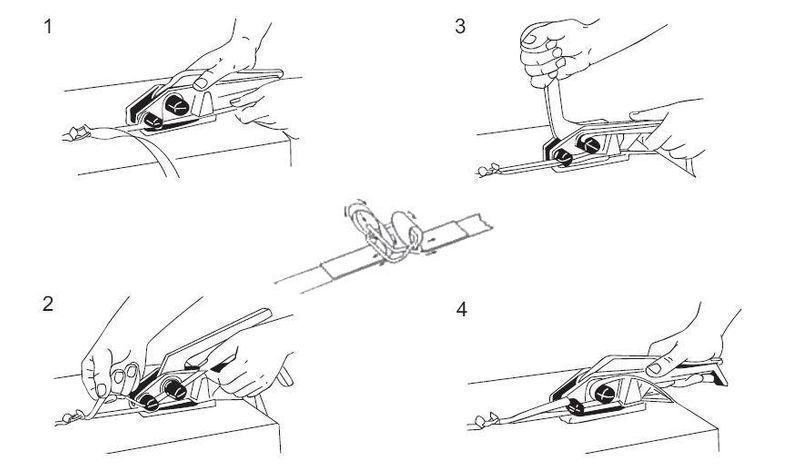 1

3

2

4