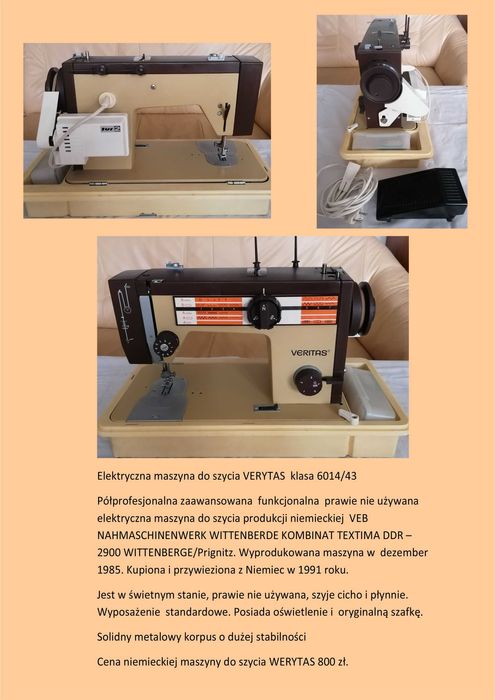 VERITAS

Elektryczna maszyna do szycia VERYTAS klasa 6014/43

Półprofesjonalna zaawansowana funkcjonalna prawie nie używana elektryczna maszyna do szycia produkcji niemieckiej VEB NAHMASCHINENWERK WITTENBERDE KOMBINAT TEXTIMA DDR – 2900 WITTENBERGE/Prignitz. Wyprodukowana maszyna w dezember 1985. Kupiona i przywieziona z Niemiec w 1991 roku.

Jest w świetnym stanie, prawie nie używana, szyje cicho i płynnie. Wyposażenie standardowe. Posiada oświetlenie i oryginalną szafkę.

Solidny metalowy korpus o dużej stabilności

Cena niemieckiej maszyny do szycia WERYTAS 800 zł.