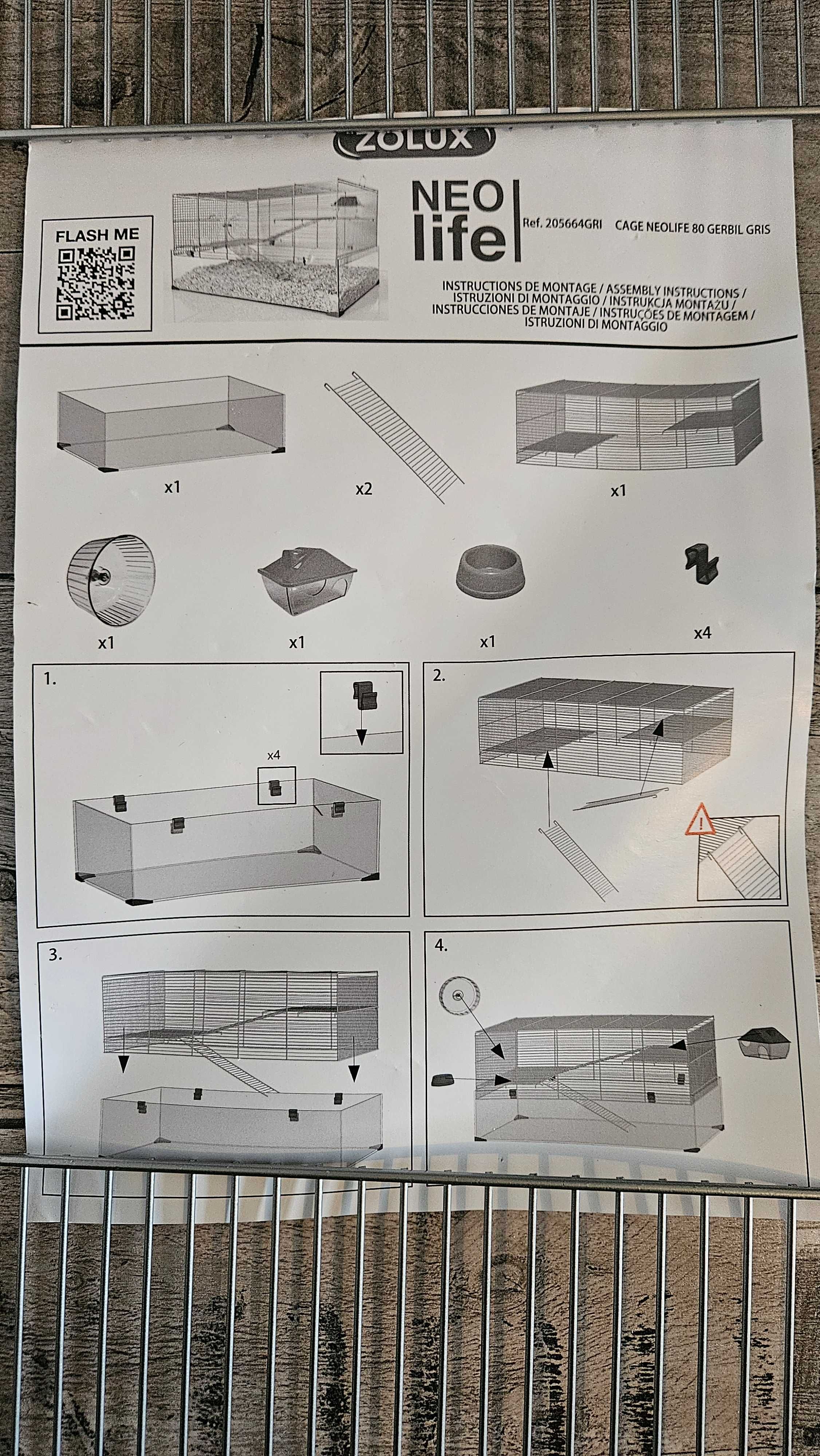 ZOLUX

FLASH ME

NEO life

Ref. 205664GRI CAGE NEOLIFE 80 GERBIL GRIS

INSTRUCTIONS DE MONTAGE / ASSEMBLY INSTRUCTIONS / ISTRUZIONI DI MONTAGGIO / INSTRUKCJA MONTAŻU / INSTRUCCIONES DE MONTAJE / INSTRUÇÕES DE MONTAGEM / ISTRUZIONI DI MONTAGGIO

x1

x2

x1

x1

x1

x1

x4

1.

x4

2.

3.

4.