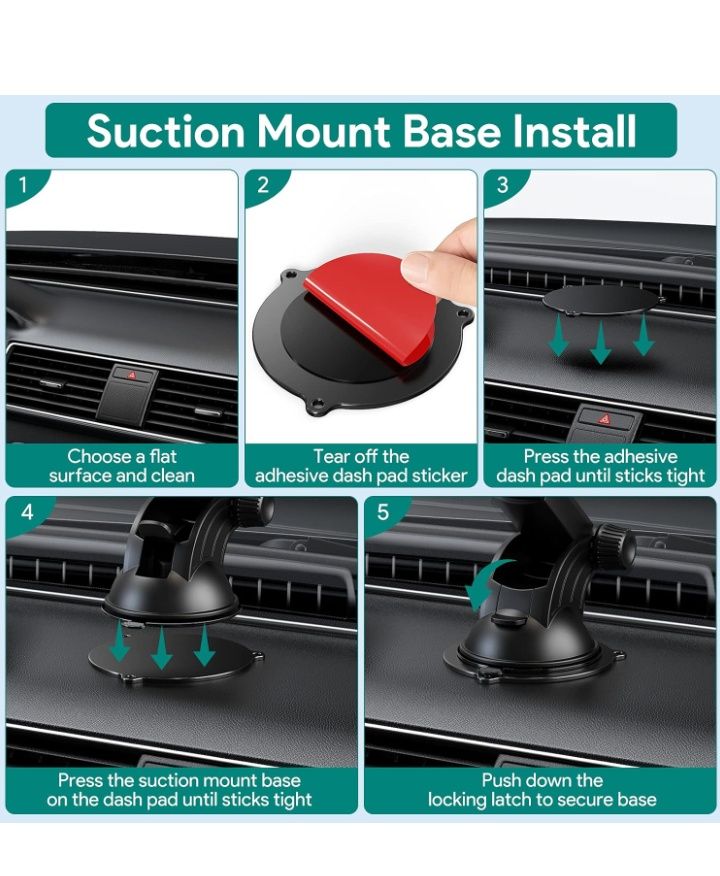 Suction Mount Base Install

1

Choose a flat surface and clean

2

Tear off the adhesive dash pad sticker

3

Press the adhesive dash pad until sticks tight

4

Press the suction mount base on the dash pad until sticks tight

5

Push down the locking latch to secure base