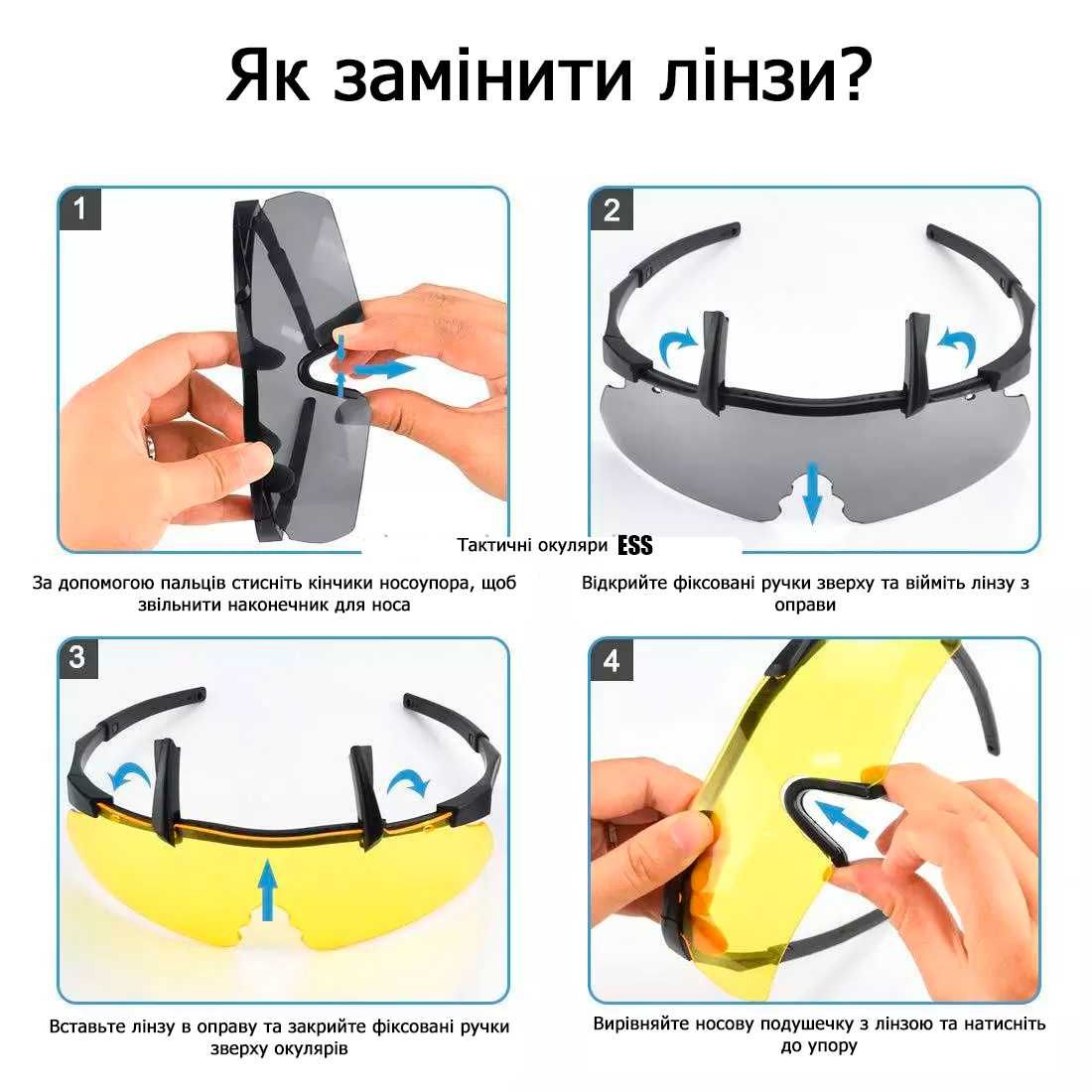 Як замінити лінзи?

1

2

Тактичні окуляри ESS

За допомогою пальців стисніть кінчики носоупора, щоб звільнити наконечник для носа

Відкрийте фіксовані ручки зверху та вийміть лінзу з оправи

3

4

Вставьте лінзу в оправу та закрийте фіксовані ручки зверху окулярів

Вирівняйте носову подушечку з лінзою та натисніть до упору