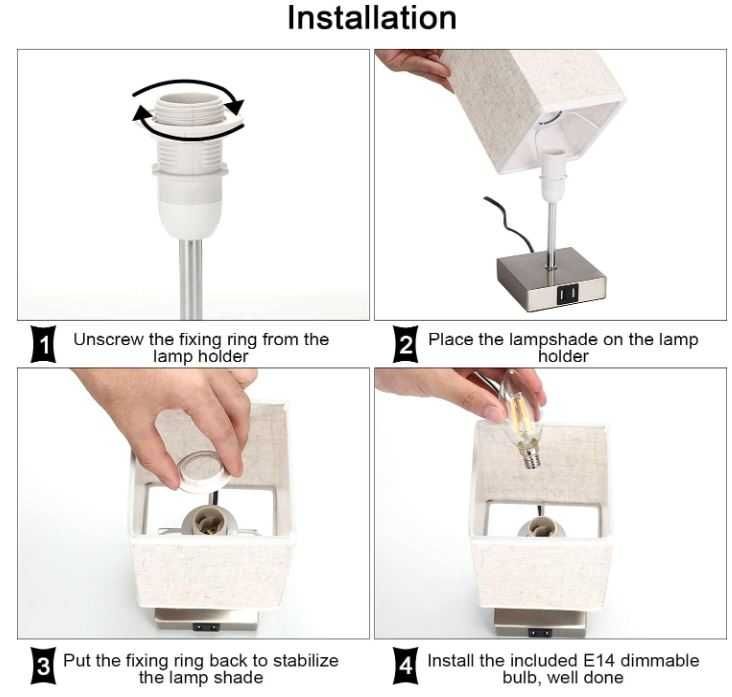 Installation

1 Unscrew the fixing ring from the lamp holder

2 Place the lampshade on the lamp holder

3 Put the fixing ring back to stabilize the lamp shade

4 Install the included E14 dimmable bulb, well done