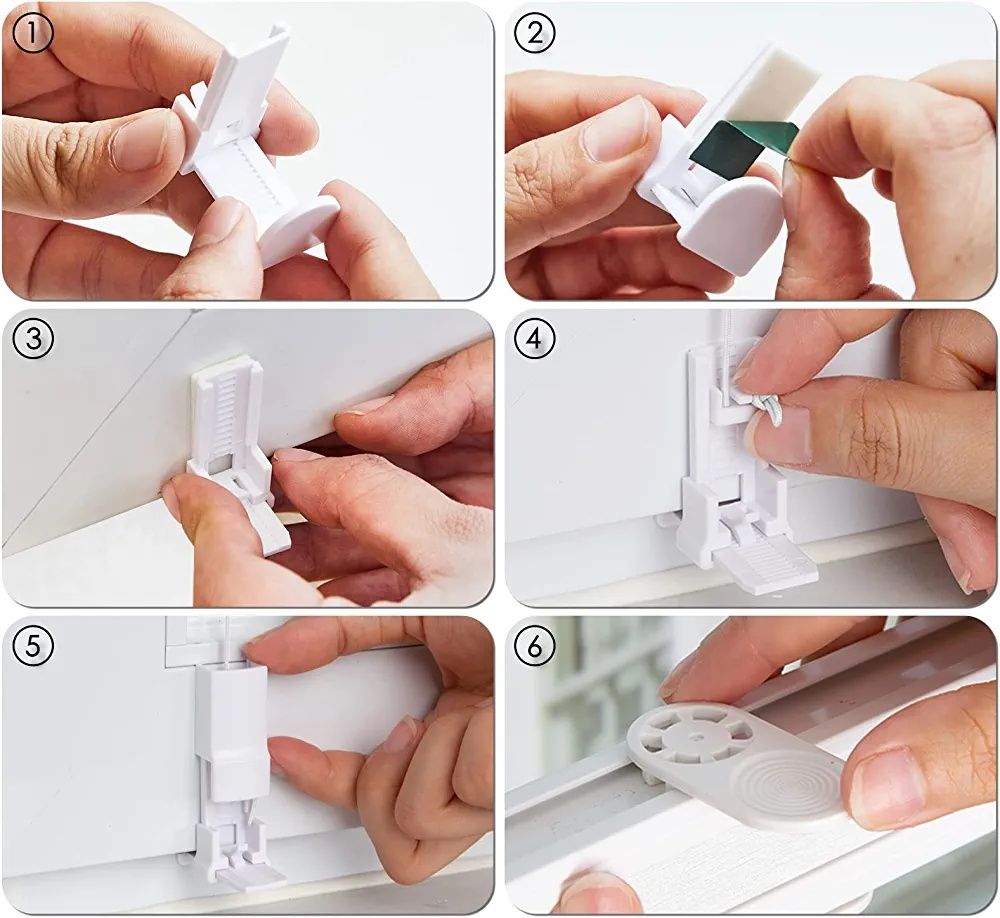 ①

②

③

④

⑤

⑥