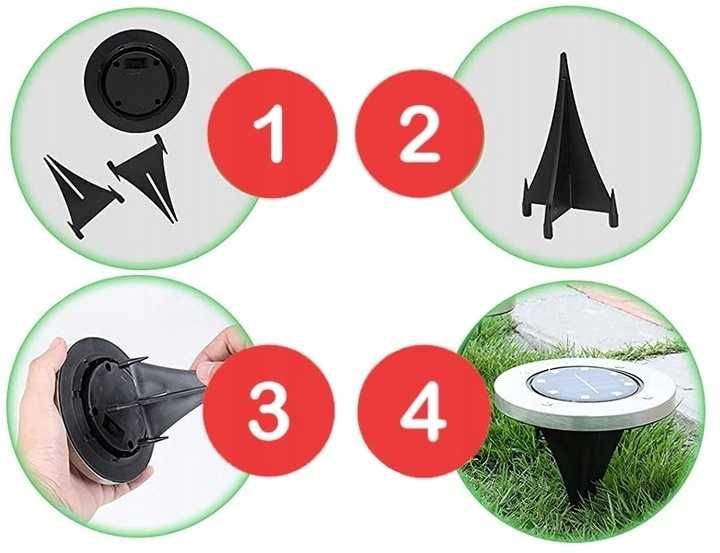 1
2
3
4