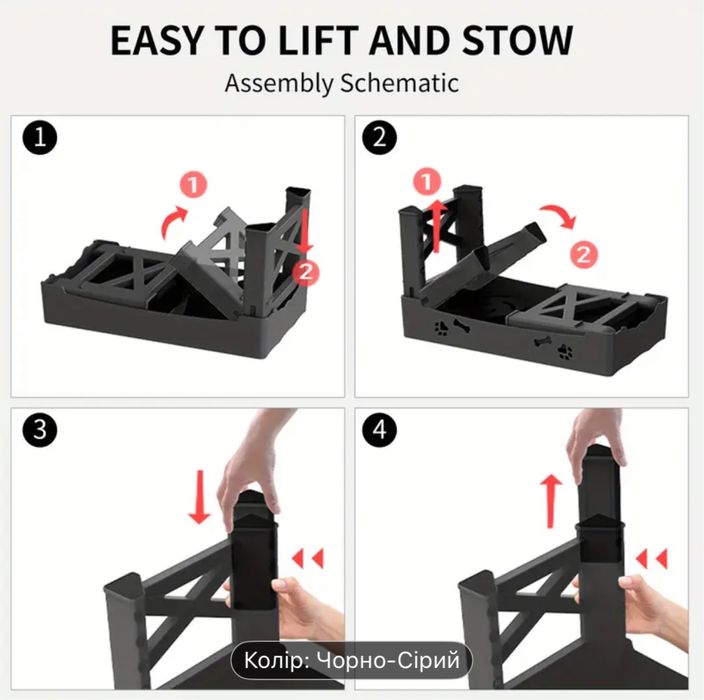 EASY TO LIFT AND STOW

Assembly Schematic

1

1

2

2

1

2

3

4

Колір: Чорно-Сірий