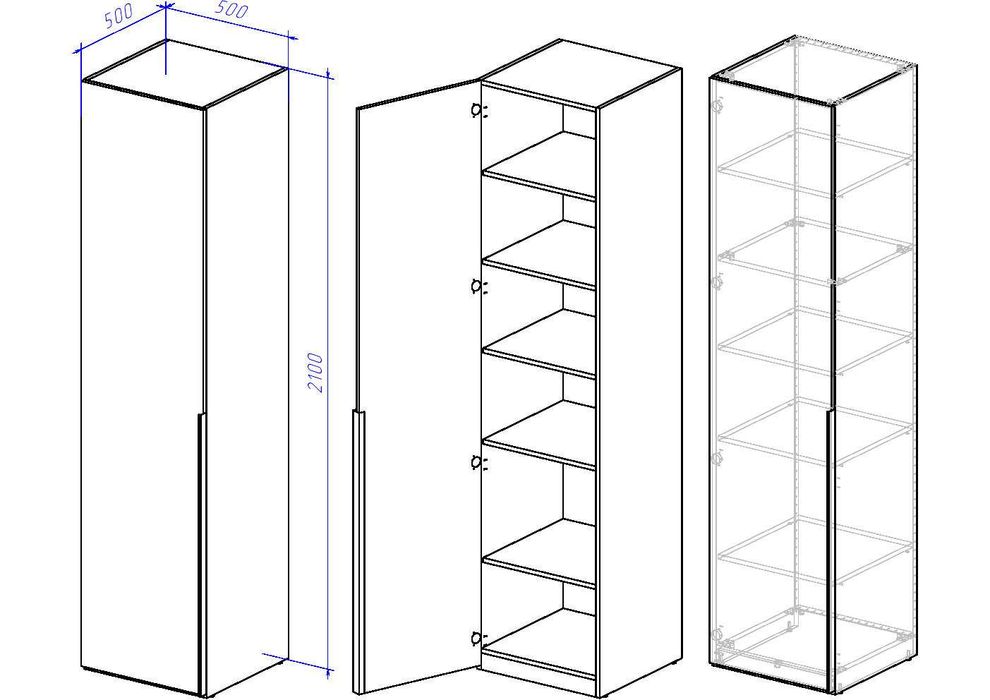 500
500
2100